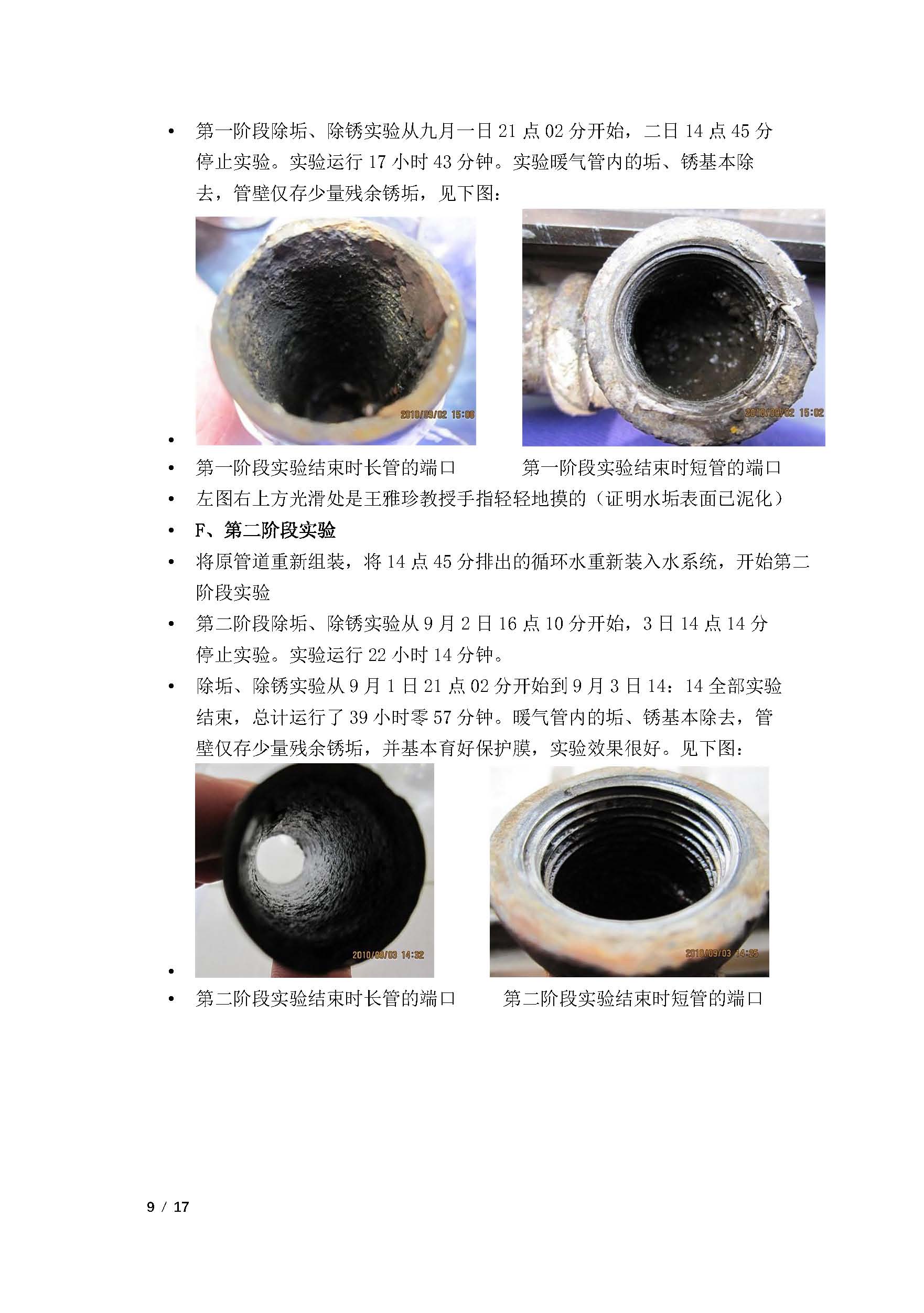 • 第一阶段除垢、除锈实验从九月一日 21 点 02 分开始，二日 14 点 45 分停止实验。实验运行 17 小时 43 分钟。实验暖气管内的垢、锈基本除去，管壁仅存少量残余锈垢，见下图：

2010/09/02 15:08

2010/09/02 15:02

•

• 第一阶段实验结束时长管的端口　　第一阶段实验结束时短管的端口

• 左图右上方光滑处是王雅珍教授手指轻轻地摸的（证明水垢表面已泥化）

• F、第二阶段实验

• 将原管道重新组装，将 14 点 45 分排出的循环水重新装入水系统，开始第二阶段实验

• 第二阶段除垢、除锈实验从 9 月 2 日 16 点 10 分开始，3 日 14 点 14 分停止实验。实验运行 22 小时 14 分钟。

• 除垢、除锈实验从 9 月 1 日 21 点 02 分开始到 9 月 3 日 14：14 全部实验结束，总计运行了 39 小时零 57 分钟。暖气管内的垢、锈基本除去，管壁仅存少量残余锈垢，并基本育好保护膜，实验效果很好。见下图：

2010/09/03 14:32

2010/09/03 14:25

•

• 第二阶段实验结束时长管的端口　　第二阶段实验结束时短管的端口

9 / 17